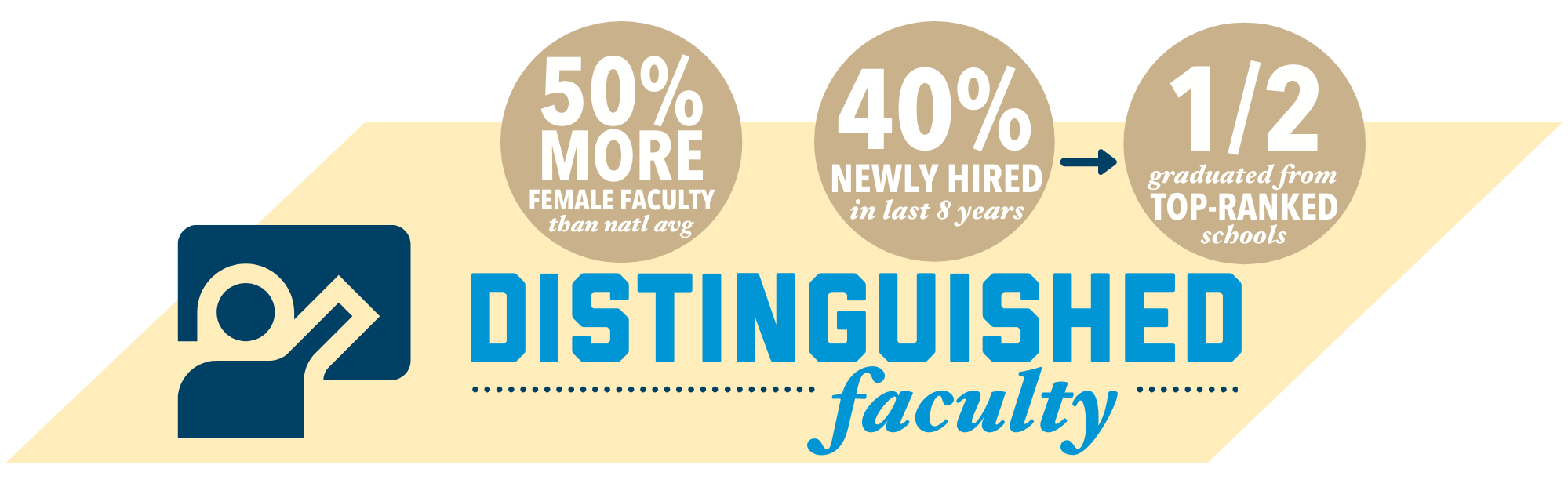 50% MORE
FEMALE FACULTY
than natl avg

40%
NEWLY HIRED
in last 8 years

1/2
graduated from
TOP-RANKED
schools

DISTINGUISHED
faculty