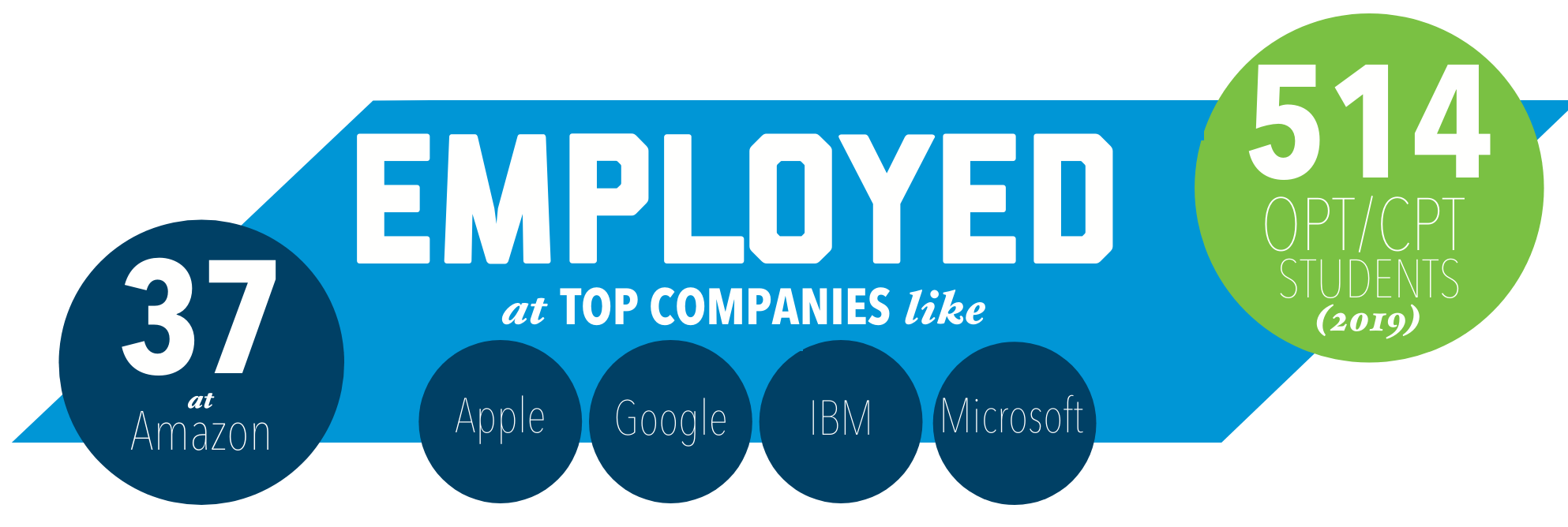 37
at
Amazon

EMPLOYED

at TOP COMPANIES like

Apple

Google

IBM

Microsoft

514
OPT/CPT
STUDENTS
(2019)