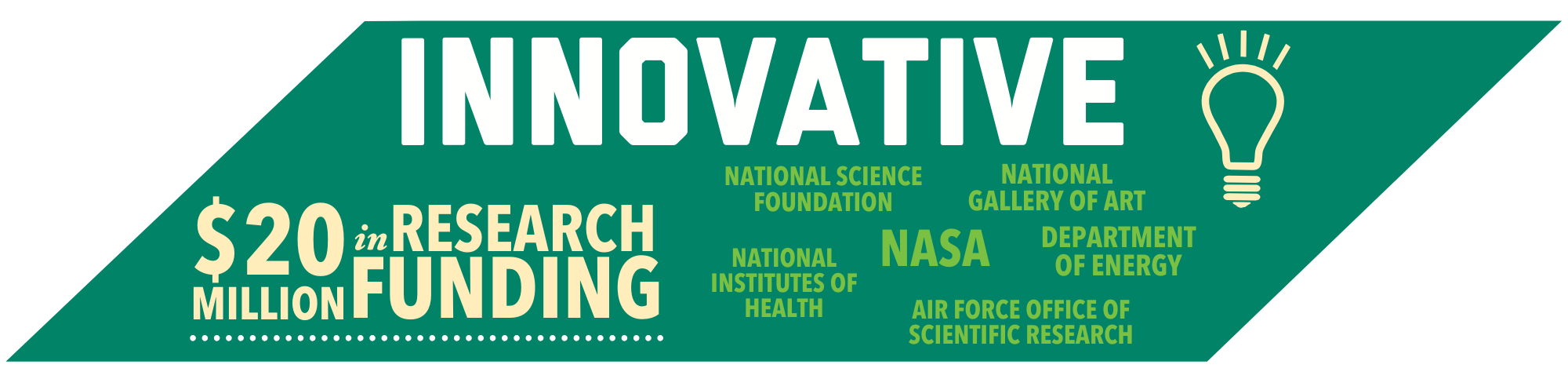 INNOVATIVE

$20 MILLION in RESEARCH FUNDING

NATIONAL SCIENCE FOUNDATION

NATIONAL GALLERY OF ART

NATIONAL INSTITUTES OF HEALTH

NASA

DEPARTMENT OF ENERGY

AIR FORCE OFFICE OF SCIENTIFIC RESEARCH