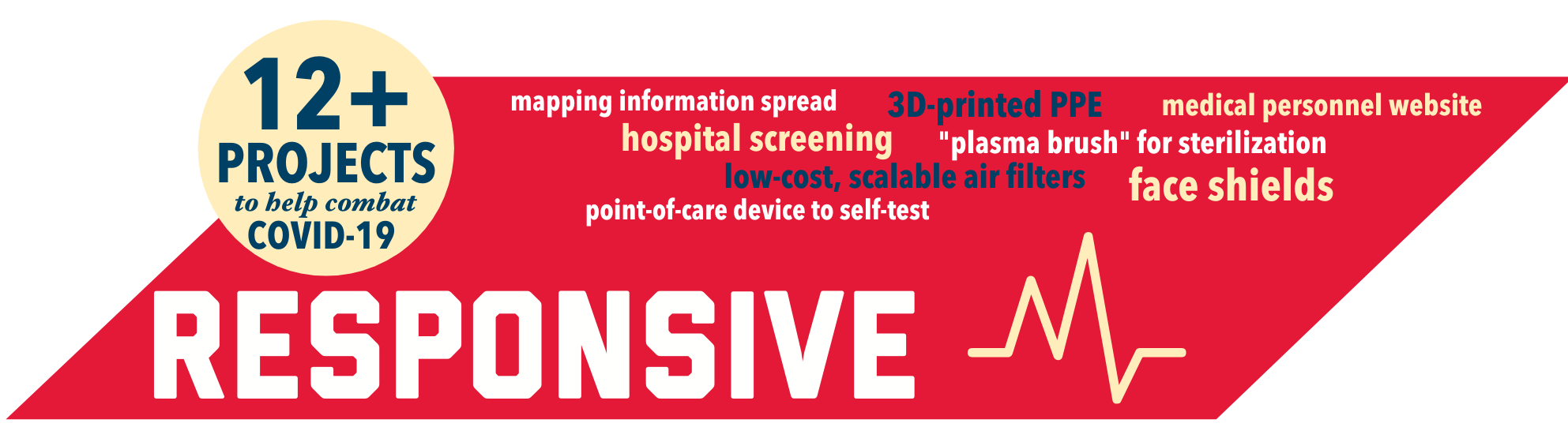 12+
PROJECTS
to help combat
COVID-19

mapping information spread
3D-printed PPE
medical personnel website
hospital screening
"plasma brush" for sterilization
low-cost, scalable air filters
face shields
point-of-care device to self-test

RESPONSIVE